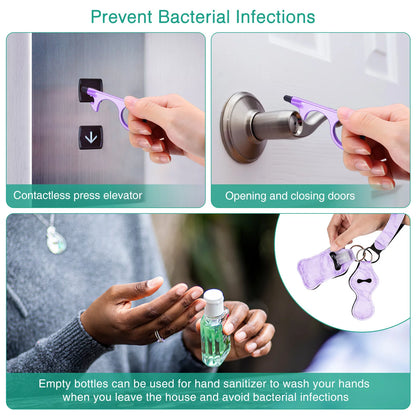 Prevent Bacterial Infections

Contactless press elevator

Opening and closing doors

Empty bottles can be used for hand sanitizer to wash your hands when you leave the house and avoid bacterial infections